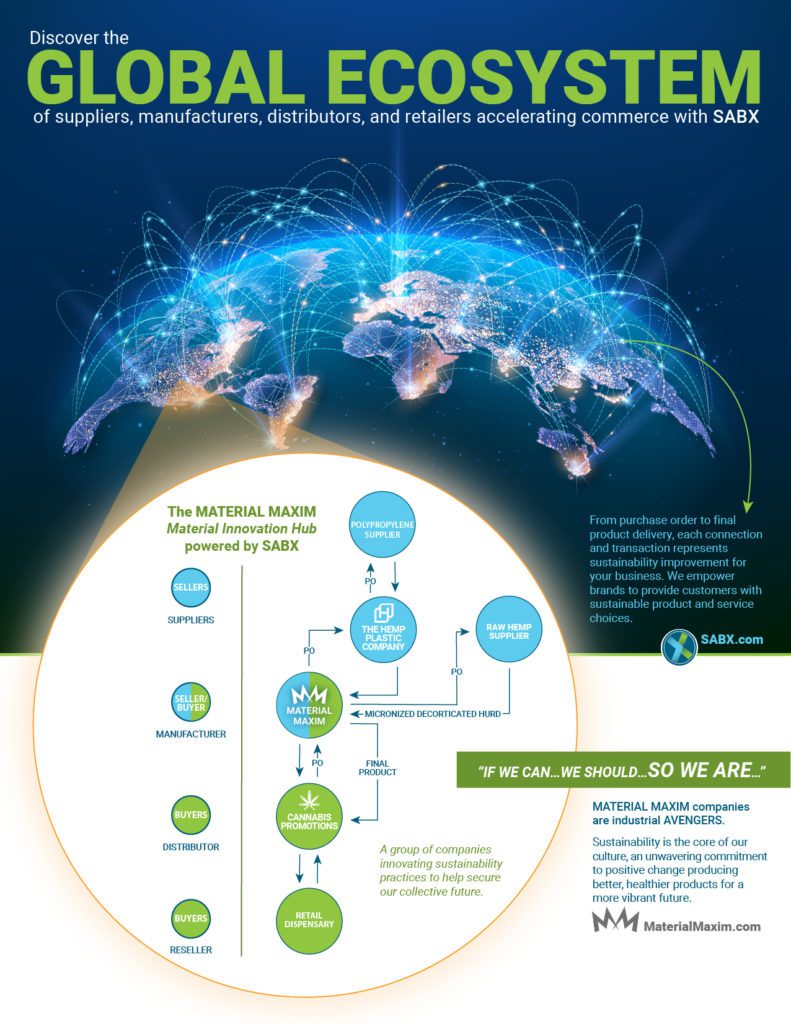 Discover the
GLOBAL ECOSYSTEM
of suppliers, manufacturers, distributors, and retailers accelerating commerce with SABX

The MATERIAL MAXIM
Material Innovation Hub
powered by SABX

SELLERS
SUPPLIERS

SELLER/BUYER
MANUFACTURER

BUYERS
DISTRIBUTOR

BUYERS
RESELLER

POLYPROPYLENE SUPPLIER

PO

THE HEMP PLASTIC COMPANY

PO

RAW HEMP SUPPLIER

PO

MATERIAL MAXIM

MICRONIZED DECORTICATED HURD

PO

FINAL PRODUCT

CANNABIS PROMOTIONS

RETAIL DISPENSARY

A group of companies innovating sustainability practices to help secure our collective future.

From purchase order to final product delivery, each connection and transaction represents sustainability improvement for your business. We empower brands to provide customers with sustainable product and service choices.

SABX.com

"IF WE CAN...WE SHOULD...SO WE ARE..."

MATERIAL MAXIM companies are industrial AVENGERS.

Sustainability is the core of our culture, an unwavering commitment to positive change producing better, healthier products for a more vibrant future.

MaterialMaxim.com